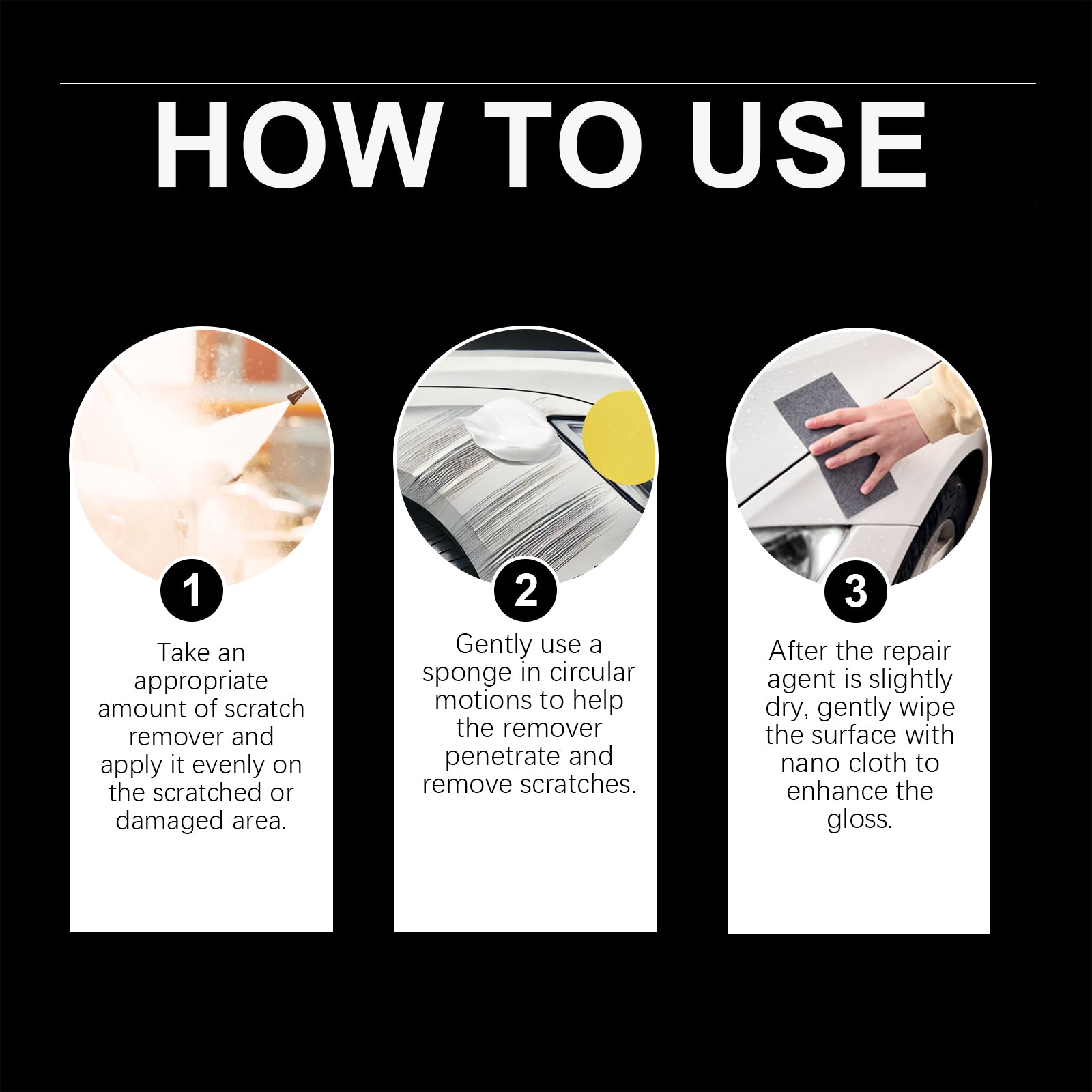 HOW TO USE

1

Take an appropriate amount of scratch remover and apply it evenly on the scratched or damaged area.

2

Gently use a sponge in circular motions to help the remover penetrate and remove scratches.

3

After the repair agent is slightly dry, gently wipe the surface with nano cloth to enhance the gloss.